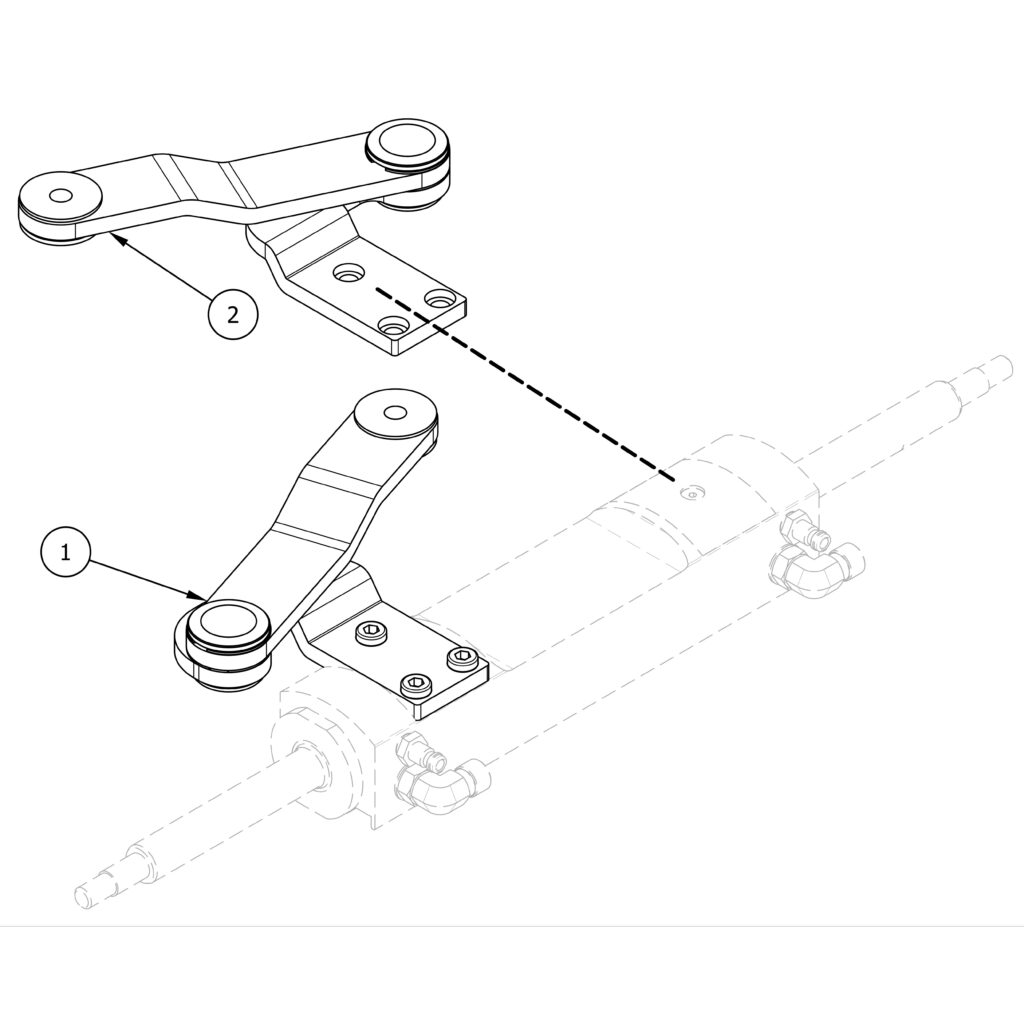 2

1