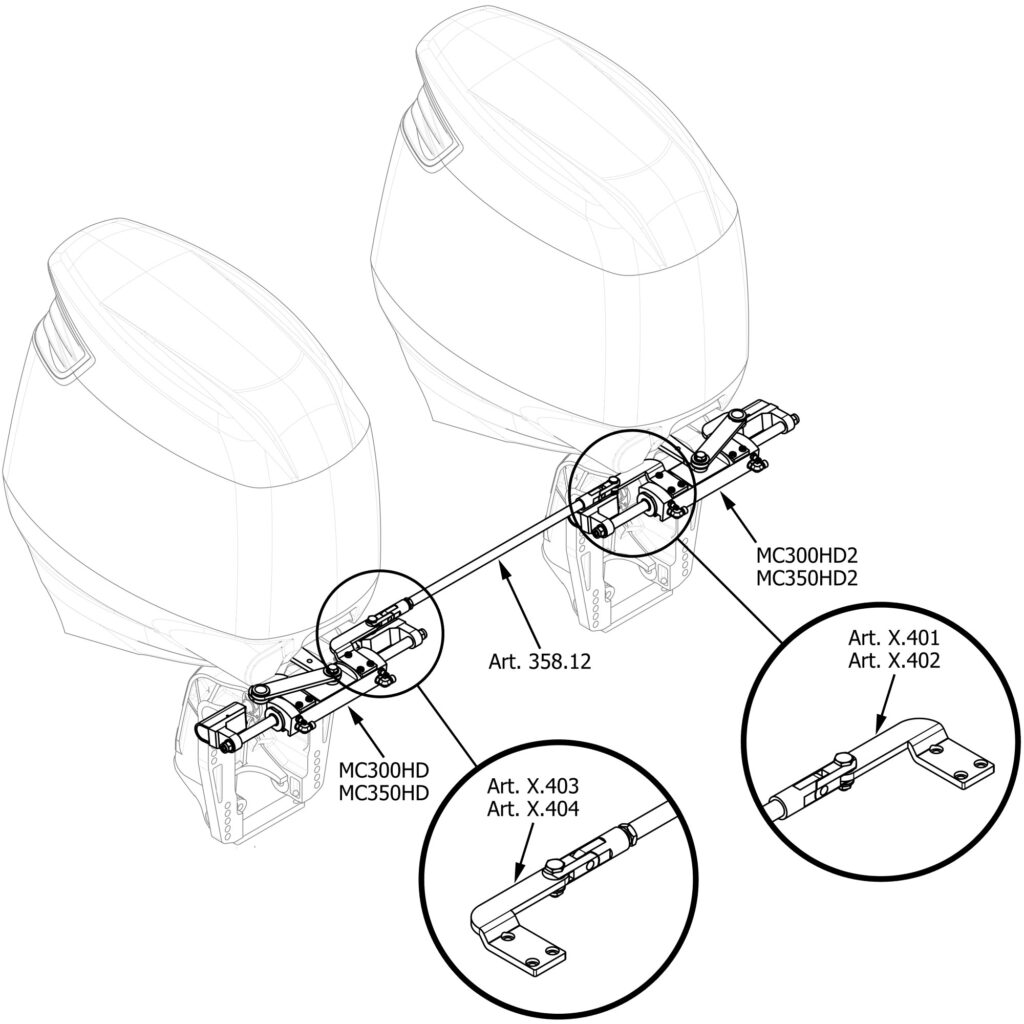 MC300HD2
MC350HD2

Art. 358.12

Art. X.401
Art. X.402

MC300HD
MC350HD

Art. X.403
Art. X.404