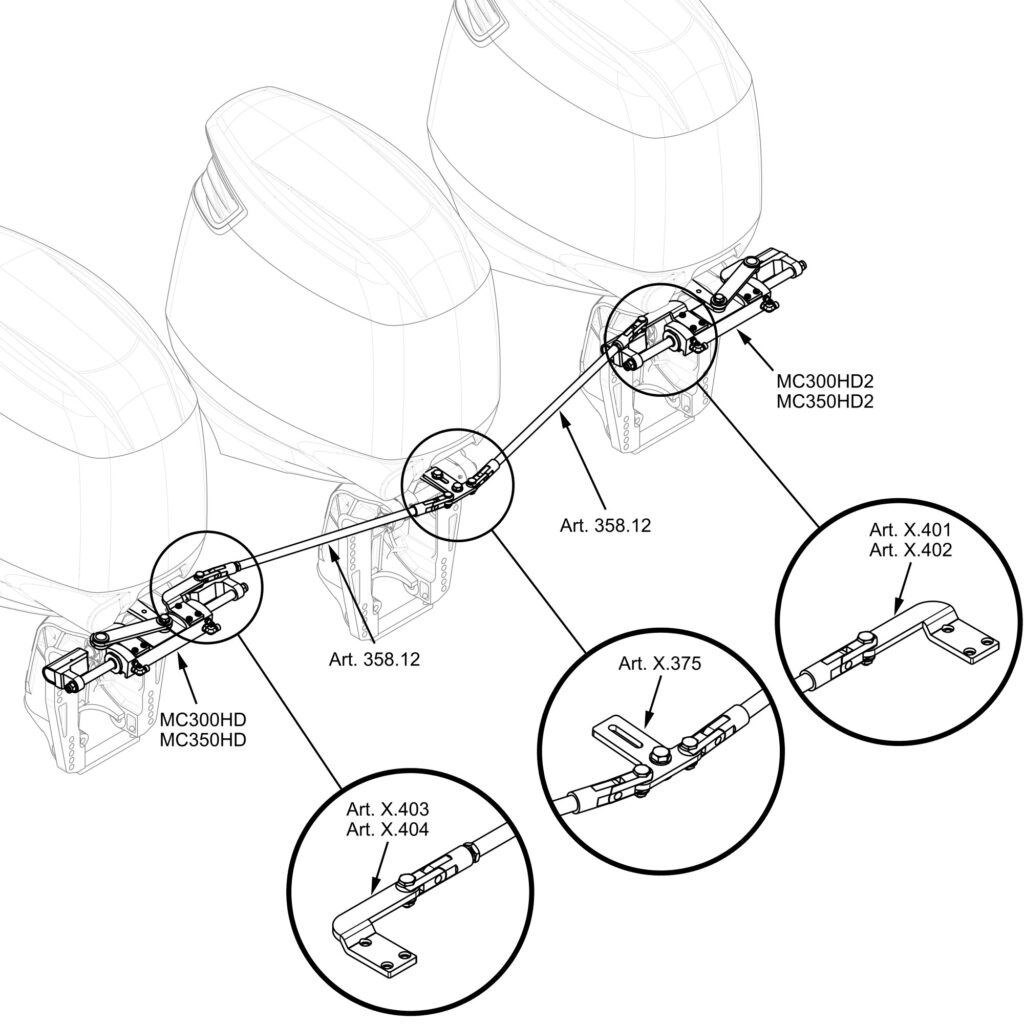 MC300HD2
MC350HD2

Art. 358.12

Art. X.401
Art. X.402

Art. 358.12

MC300HD
MC350HD

Art. X.375

Art. X.403
Art. X.404