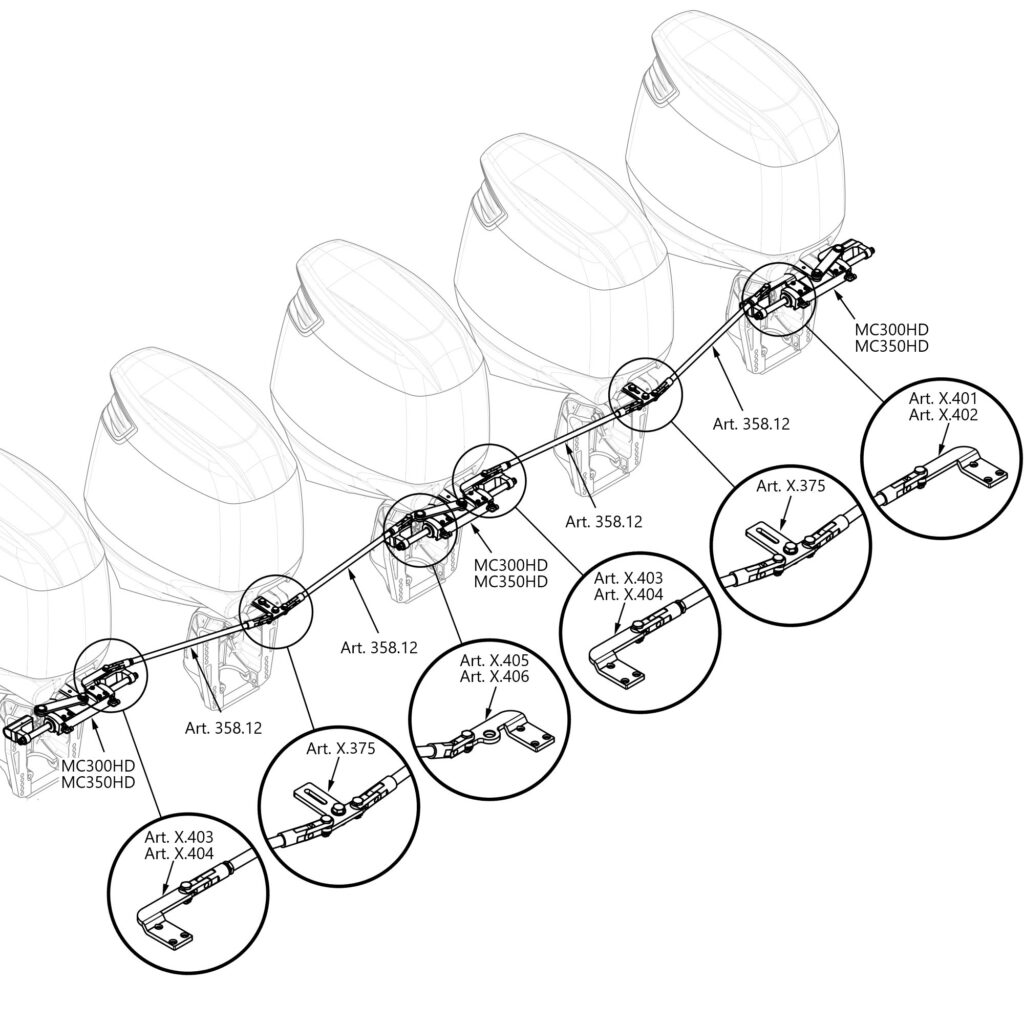 MC300HD
MC350HD

Art. X.401
Art. X.402

Art. 358.12

Art. X.375

Art. 358.12

MC300HD
MC350HD

Art. X.403
Art. X.404

Art. 358.12

Art. X.405
Art. X.406

Art. 358.12

MC300HD
MC350HD

Art. X.375

Art. X.403
Art. X.404