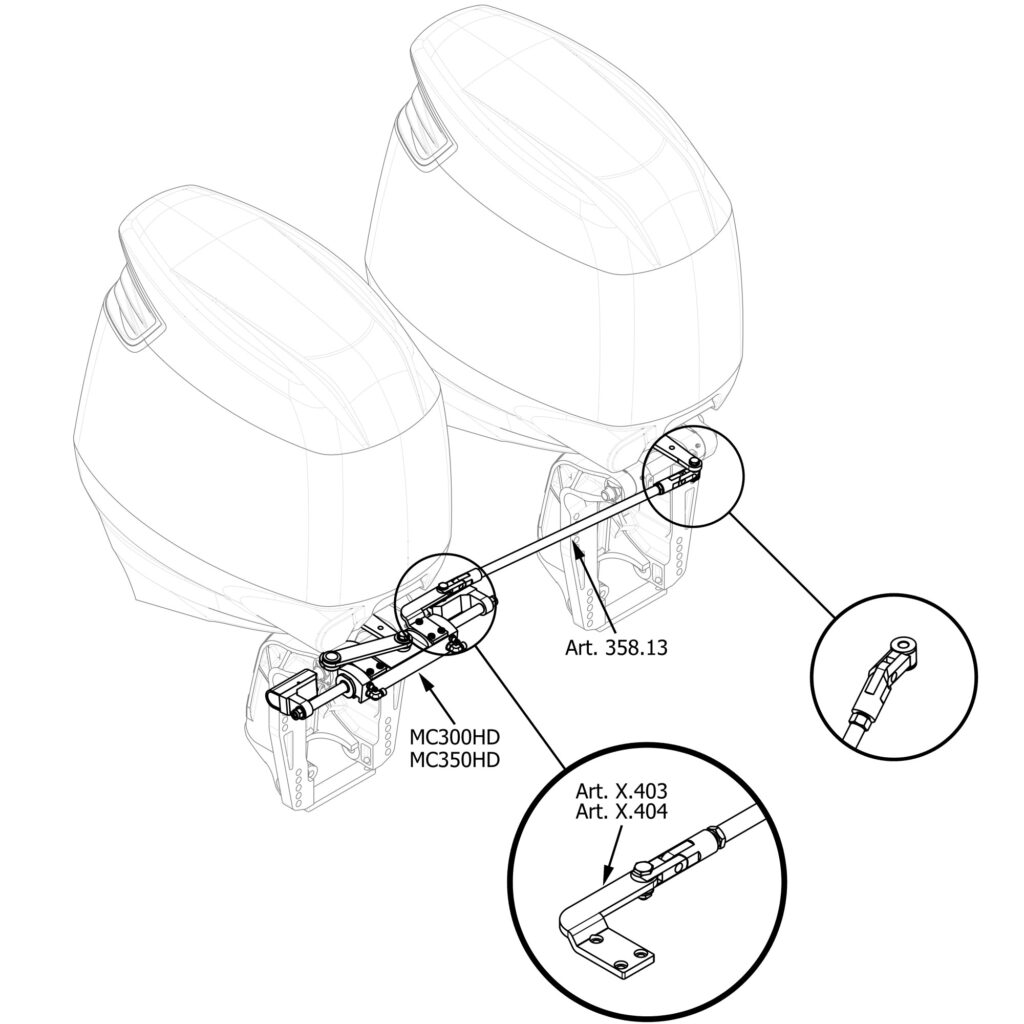 Art. 358.13

MC300HD
MC350HD

Art. X.403
Art. X.404